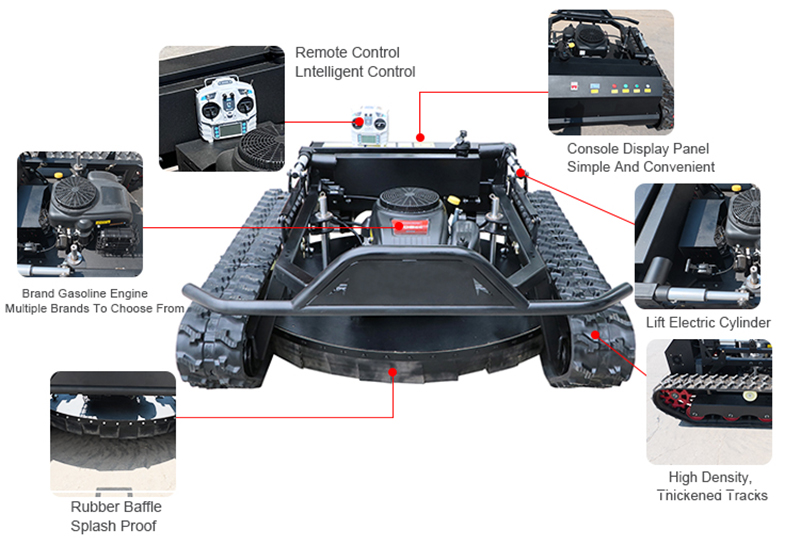 Remote Control
Lntelligent Control

Console Display Panel
Simple And Convenient

Brand Gasoline Engine
Multiple Brands To Choose From

Lift Electric Cylinder

Rubber Baffle
Splash Proof

High Density,
Thickened Tracks